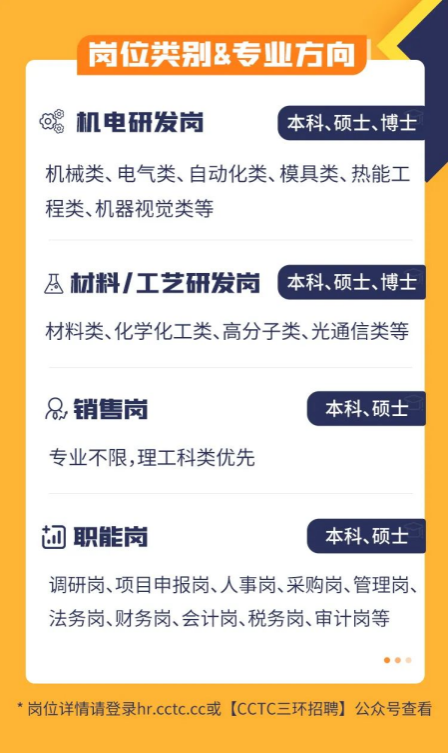 岗位类别&专业方向

机电研发岗
本科、硕士、博士

机械类、电气类、自动化类、模具类、热能工程类、机器视觉类等

材料/工艺研发岗
本科、硕士、博士

材料类、化学化工类、高分子类、光通信类等

销售岗
本科、硕士

专业不限,理工科类优先

职能岗
本科、硕士

调研岗、项目申报岗、人事岗、采购岗、管理岗、法务岗、财务岗、会计岗、税务岗、审计岗等

* 岗位详情请登录hr.cctc.cc或【CCTC三环招聘】公众号查看